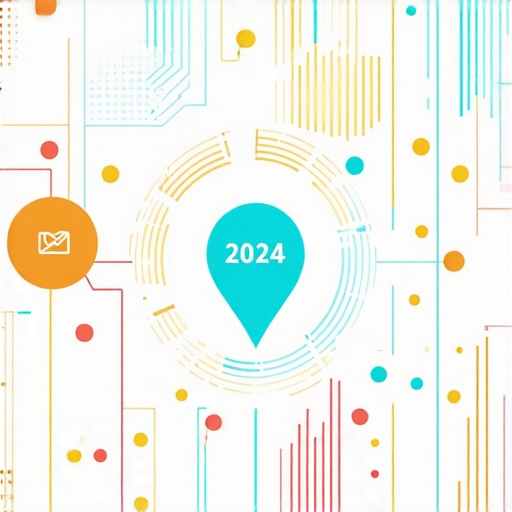 2024